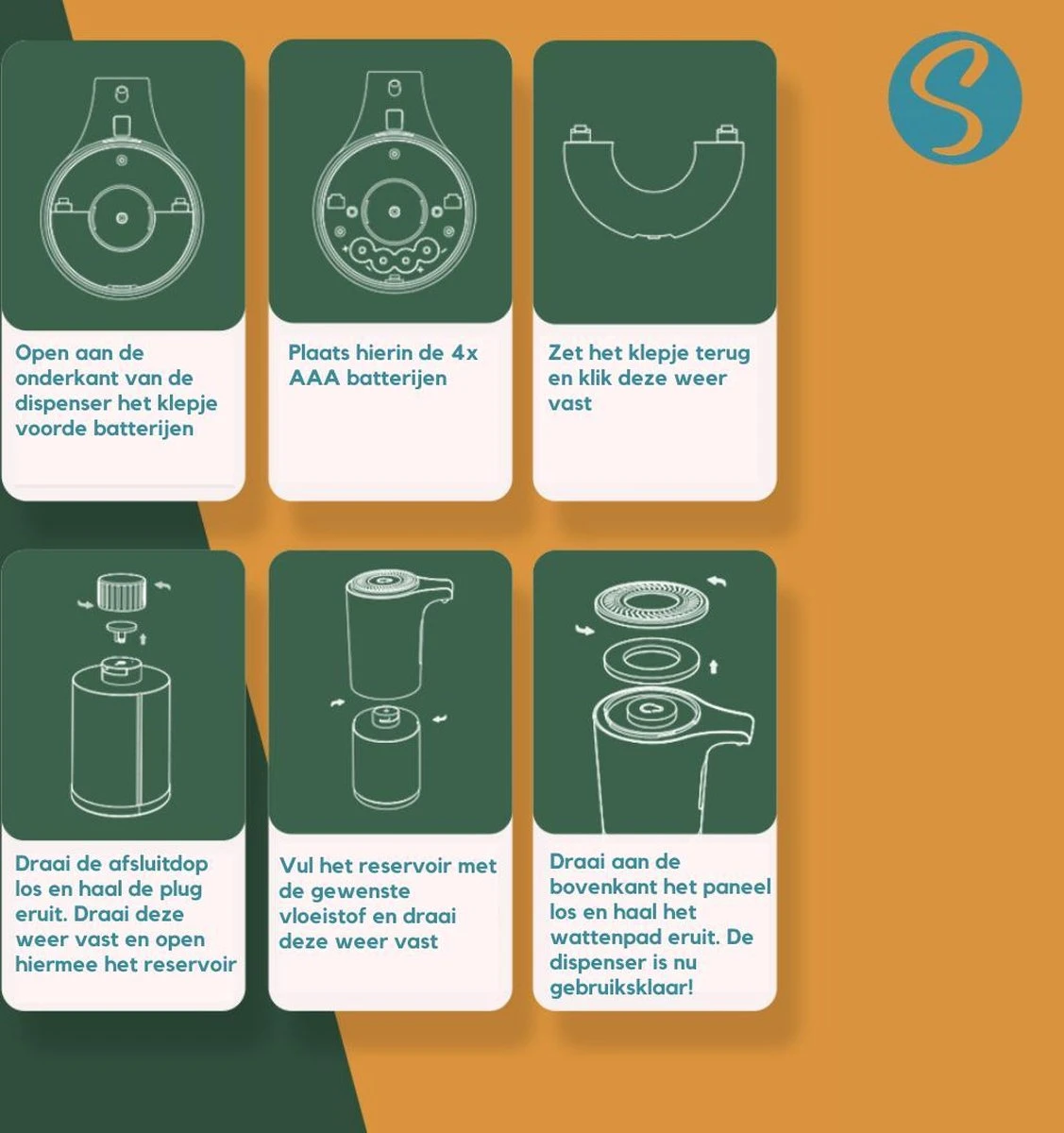 S

Open aan de onderkant van de dispenser het klepje voorde batterijen

Plaats hierin de 4x AAA batterijen

Zet het klepje terug en klik deze weer vast

Draai de afsluitdop los en haal de plug eruit. Draai deze weer vast en open hiermee het reservoir

Vul het reservoir met de gewenste vloeistof en draai deze weer vast

Draai aan de bovenkant het paneel los en haal het wattenpad eruit. De dispenser is nu gebruiksklaar!