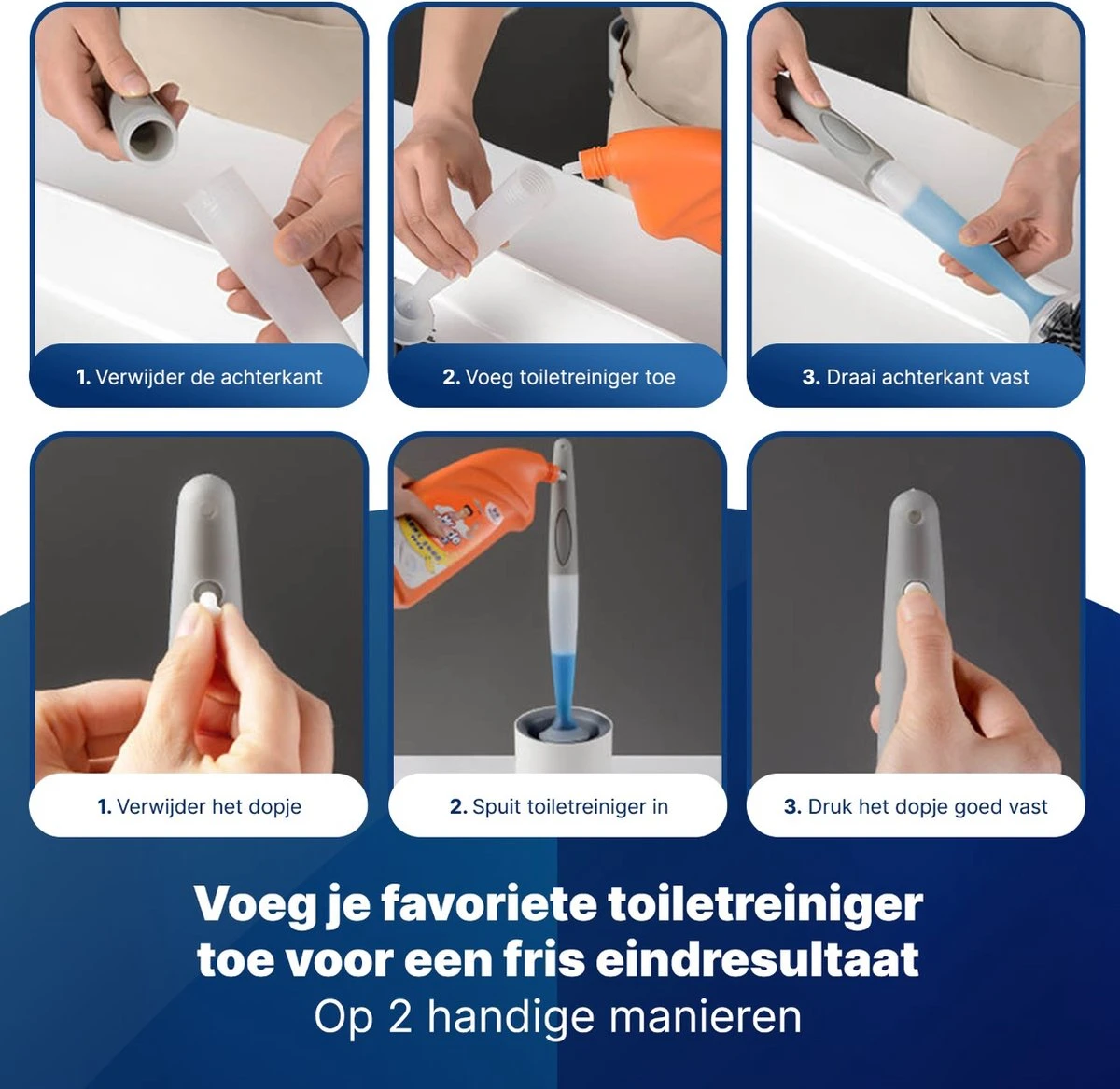 1. Verwijder de achterkant

2. Voeg toiletreiniger toe

3. Draai achterkant vast

1. Verwijder het dopje

2. Spuit toiletreiniger in

3. Druk het dopje goed vast

Voeg je favoriete toiletreiniger toe voor een fris eindresultaat

Op 2 handige manieren