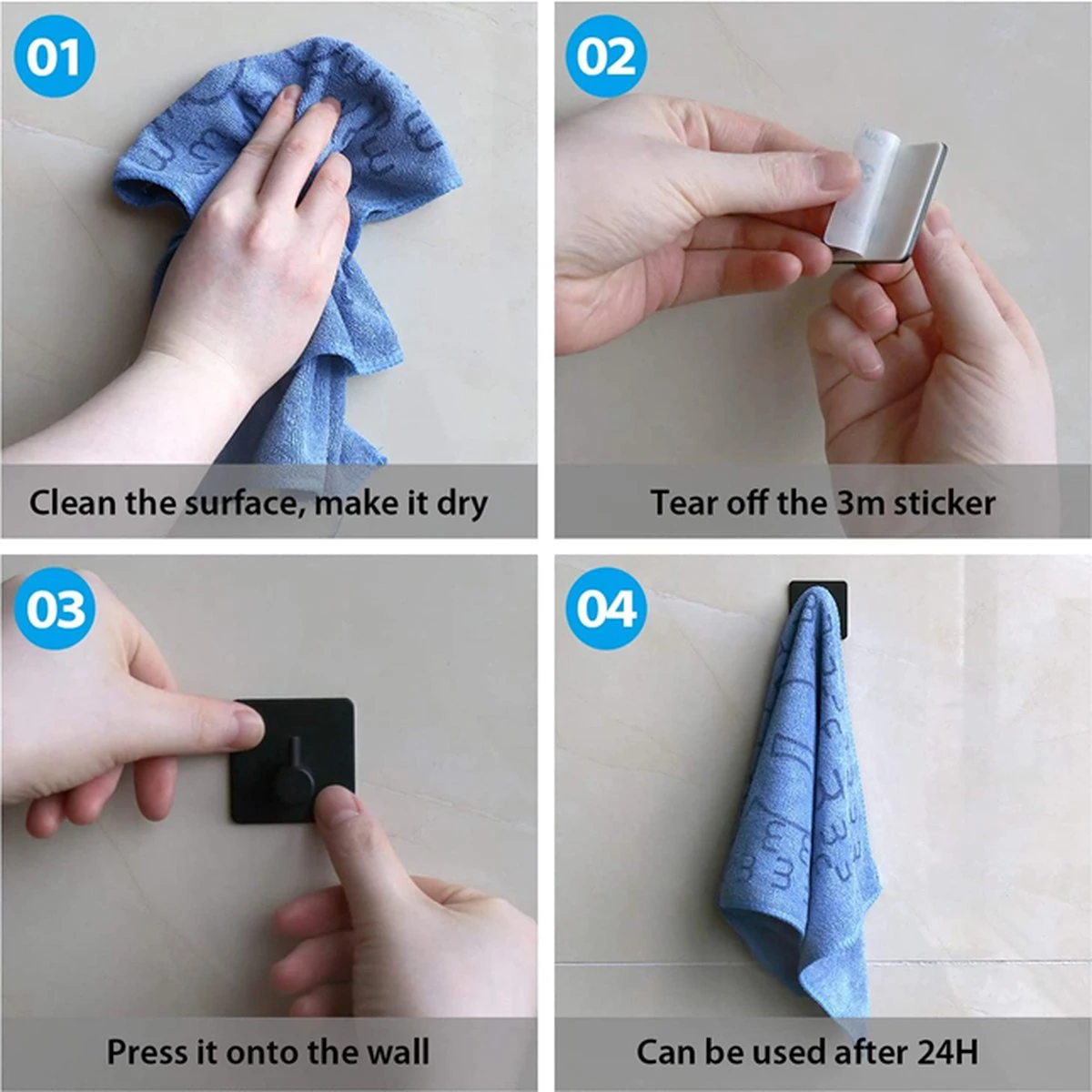 01

Clean the surface, make it dry

02

Tear off the 3m sticker

03

Press it onto the wall

04

Can be used after 24H