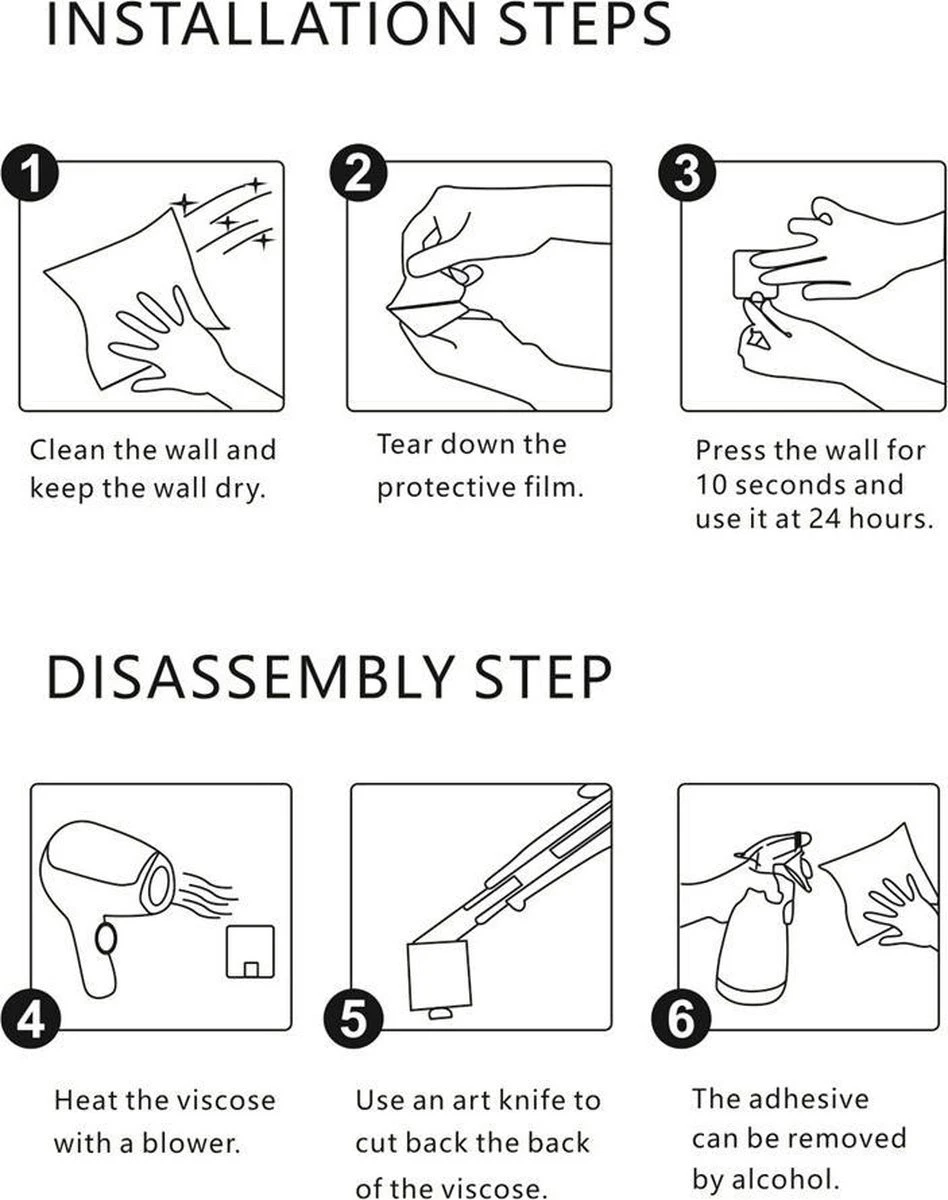 INSTALLATION STEPS

1

Clean the wall and keep the wall dry.

2

Tear down the protective film.

3

Press the wall for 10 seconds and use it at 24 hours.

DISASSEMBLY STEP

4

Heat the viscose with a blower.

5

Use an art knife to cut back the back of the viscose.

6

The adhesive can be removed by alcohol.