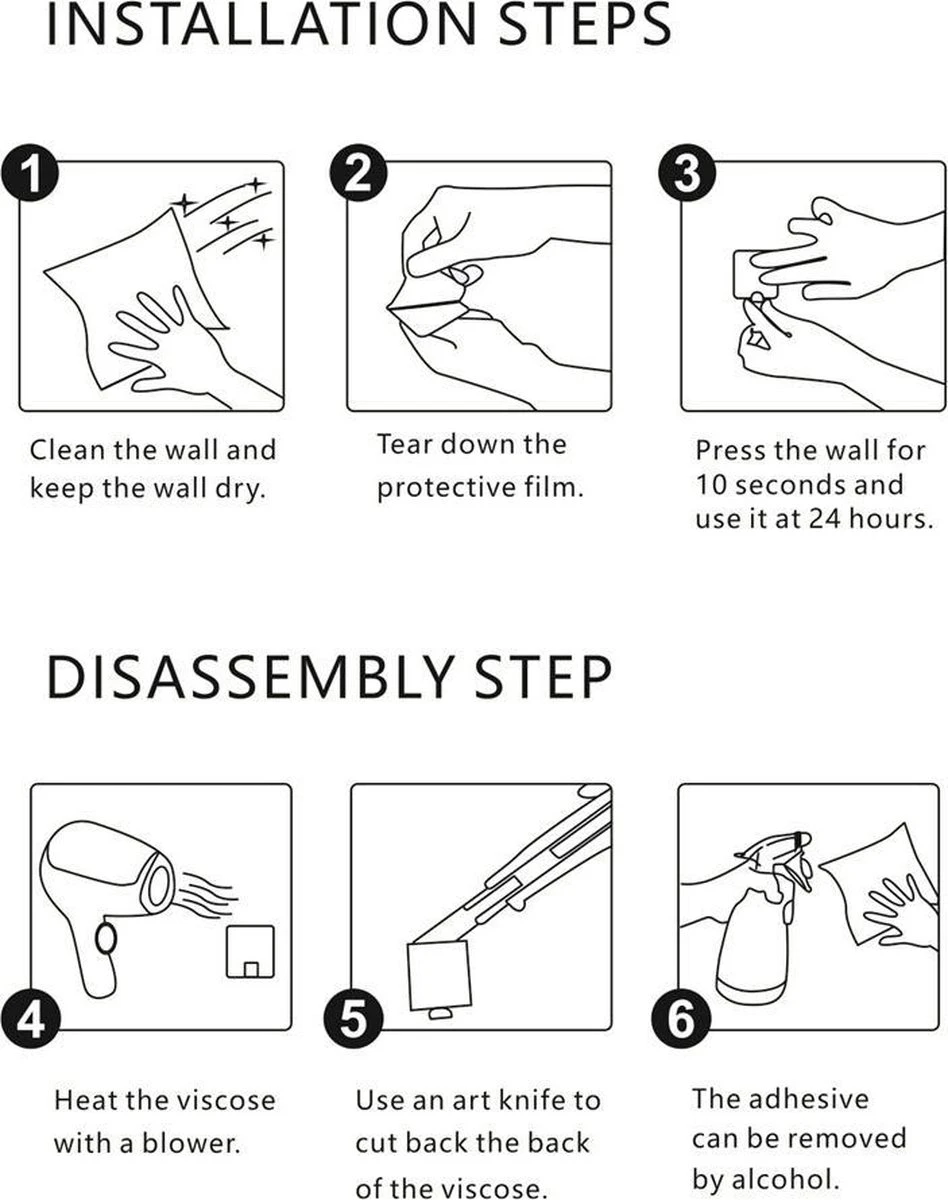 INSTALLATION STEPS

1

Clean the wall and keep the wall dry.

2

Tear down the protective film.

3

Press the wall for 10 seconds and use it at 24 hours.

DISASSEMBLY STEP

4

Heat the viscose with a blower.

5

Use an art knife to cut back the back of the viscose.

6

The adhesive can be removed by alcohol.